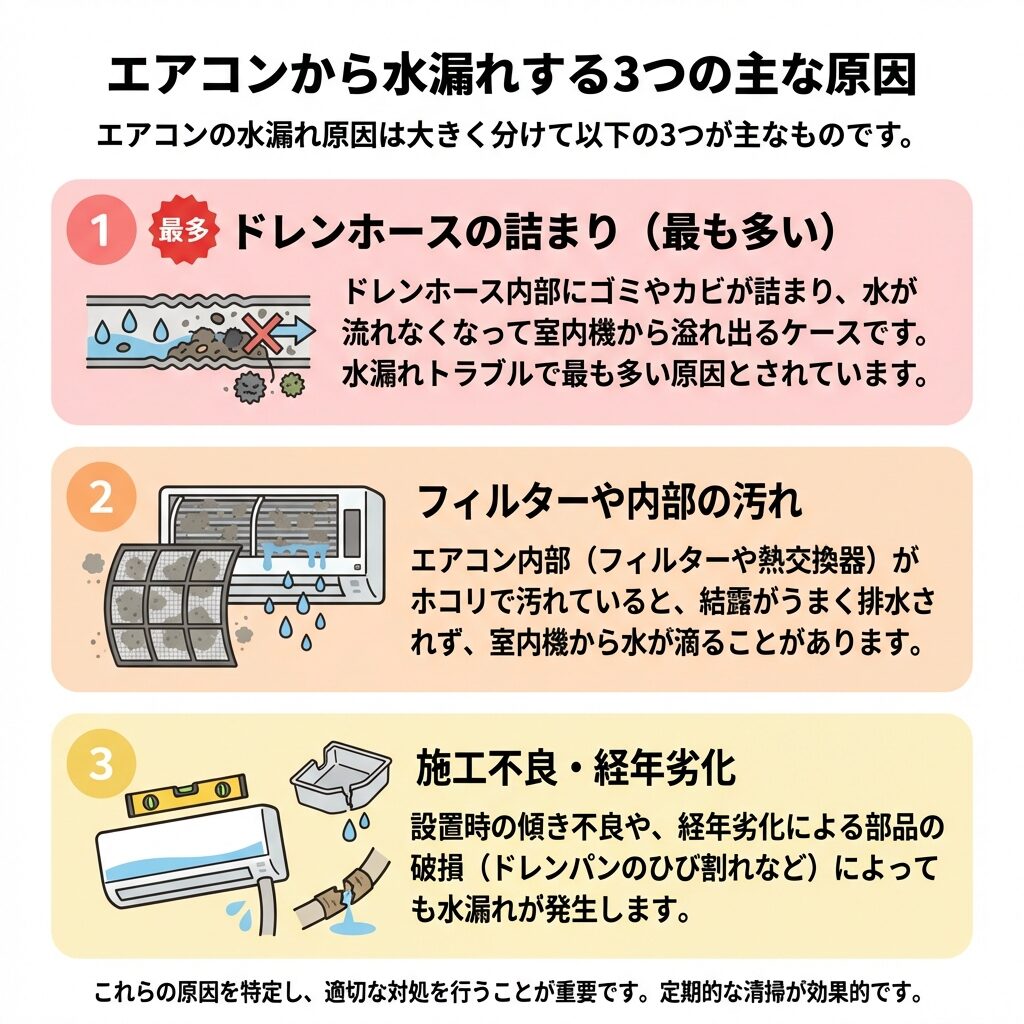 エアコンから水漏れする3つの主な原因

エアコンの水漏れ原因は大きく分けて以下の3つが主なものです。

1 最多 ドレンホースの詰まり（最も多い）

ドレンホース内部にゴミやカビが詰まり、水が流れなくなって室内機から溢れ出るケースです。水漏れトラブルで最も多い原因とされています。

2 フィルターや内部の汚れ

エアコン内部（フィルターや熱交換器）がホコリで汚れていると、結露がうまく排水されず、室内機から水が滴ることがあります。

3 施工不良・経年劣化

設置時の傾き不良や、経年劣化による部品の破損（ドレンパンのひび割れなど）によっても水漏れが発生します。

これらの原因を特定し、適切な対処を行うことが重要です。定期的な清掃が効果的です。