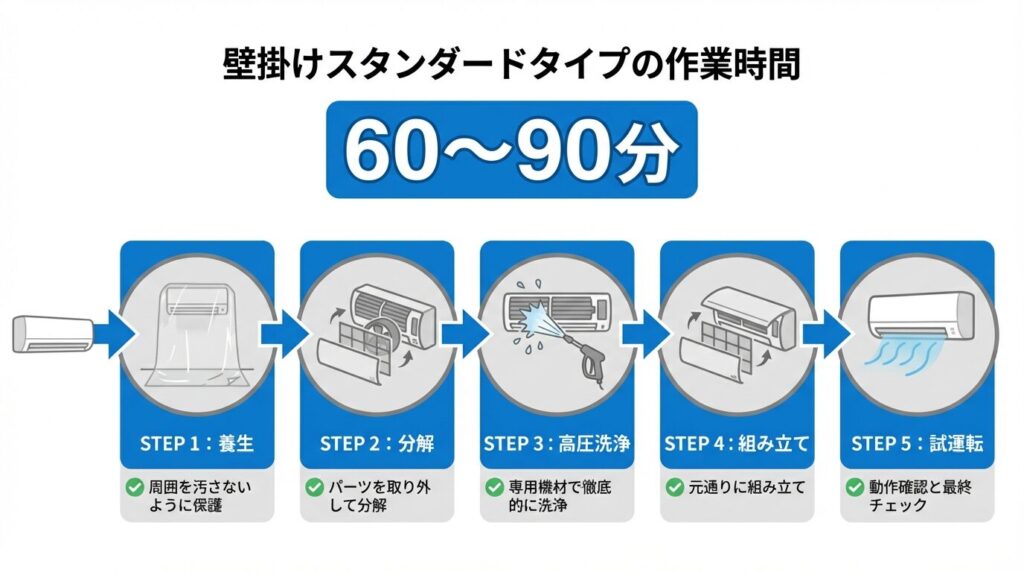 壁掛けスタンダードタイプの作業時間

60〜90分

STEP 1：養生

周囲を汚さないように保護

STEP 2：分解

パーツを取り外して分解

STEP 3：高圧洗浄

専用機材で徹底的に洗浄

STEP 4：組み立て

元通りに組み立て

STEP 5：試運転

動作確認と最終チェック