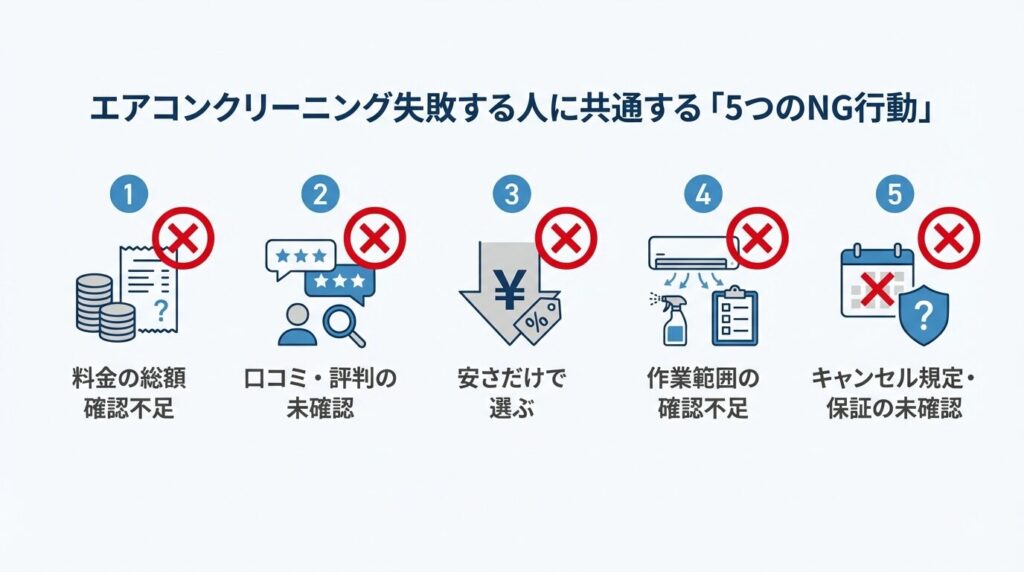 エアコンクリーニング失敗する人に共通する「5つのNG行動」

1
?
料金の総額確認不足

2
口コミ・評判の未確認

3
¥
%
安さだけで選ぶ

4
作業範囲の確認不足

5
?
キャンセル規定・保証の未確認